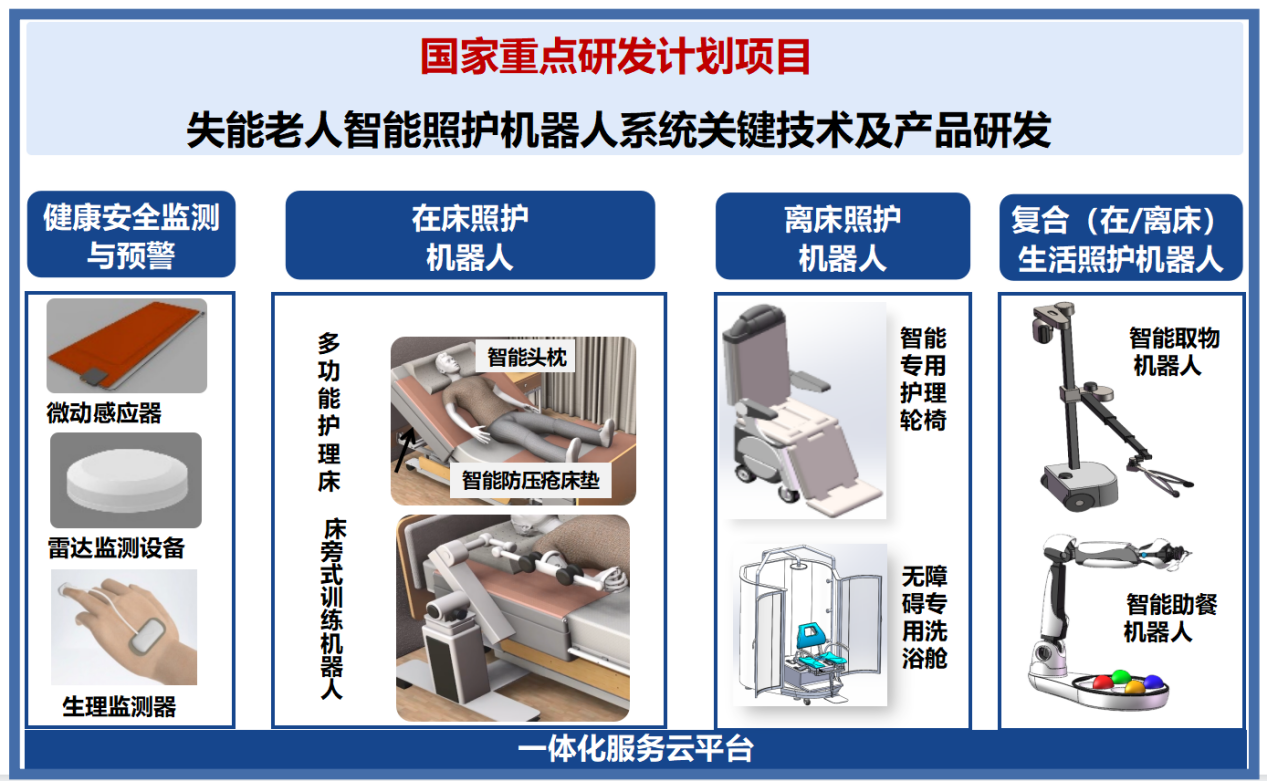 国家重点研发计划项目

失能老人智能照护机器人系统关键技术及产品研发

健康安全监测与预警

微动感应器

雷达监测设备

生理监测器

在床照护机器人

多功能护理床

智能头枕

智能防压疮床垫

床旁式训练机器人

离床照护机器人

智能专用护理轮椅

无障碍专用洗浴舱

复合（在/离床）生活照护机器人

智能取物机器人

智能助餐机器人

一体化服务云平台